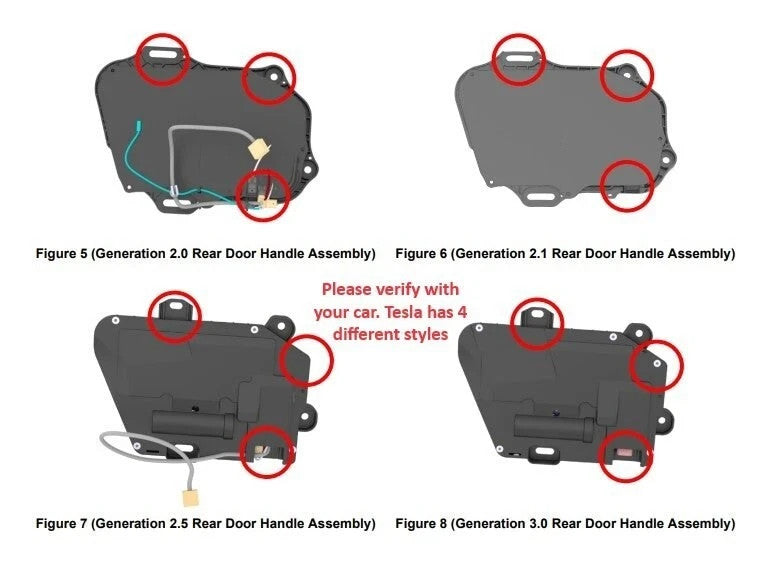 Figure 5 (Generation 2.0 Rear Door Handle Assembly)

Figure 6 (Generation 2.1 Rear Door Handle Assembly)

Please verify with your car. Tesla has 4 different styles

Figure 7 (Generation 2.5 Rear Door Handle Assembly)

Figure 8 (Generation 3.0 Rear Door Handle Assembly)