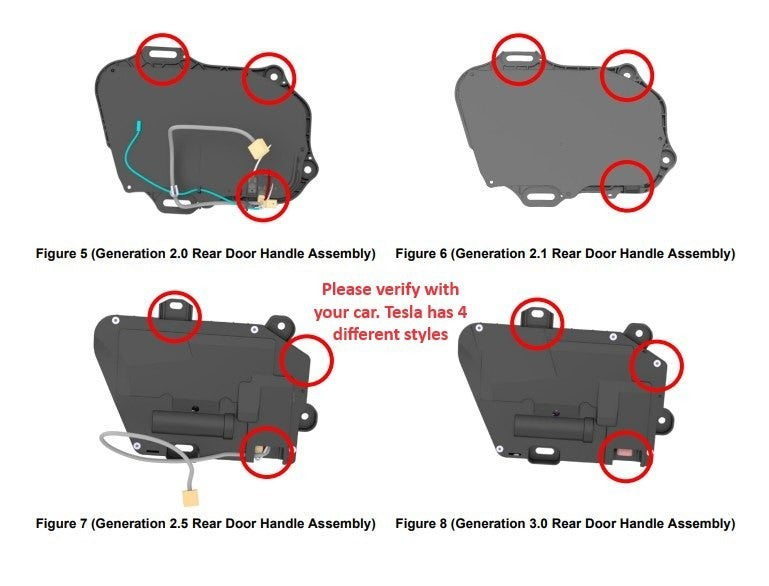 Figure 5 (Generation 2.0 Rear Door Handle Assembly)

Figure 6 (Generation 2.1 Rear Door Handle Assembly)

Please verify with your car. Tesla has 4 different styles

Figure 7 (Generation 2.5 Rear Door Handle Assembly)

Figure 8 (Generation 3.0 Rear Door Handle Assembly)